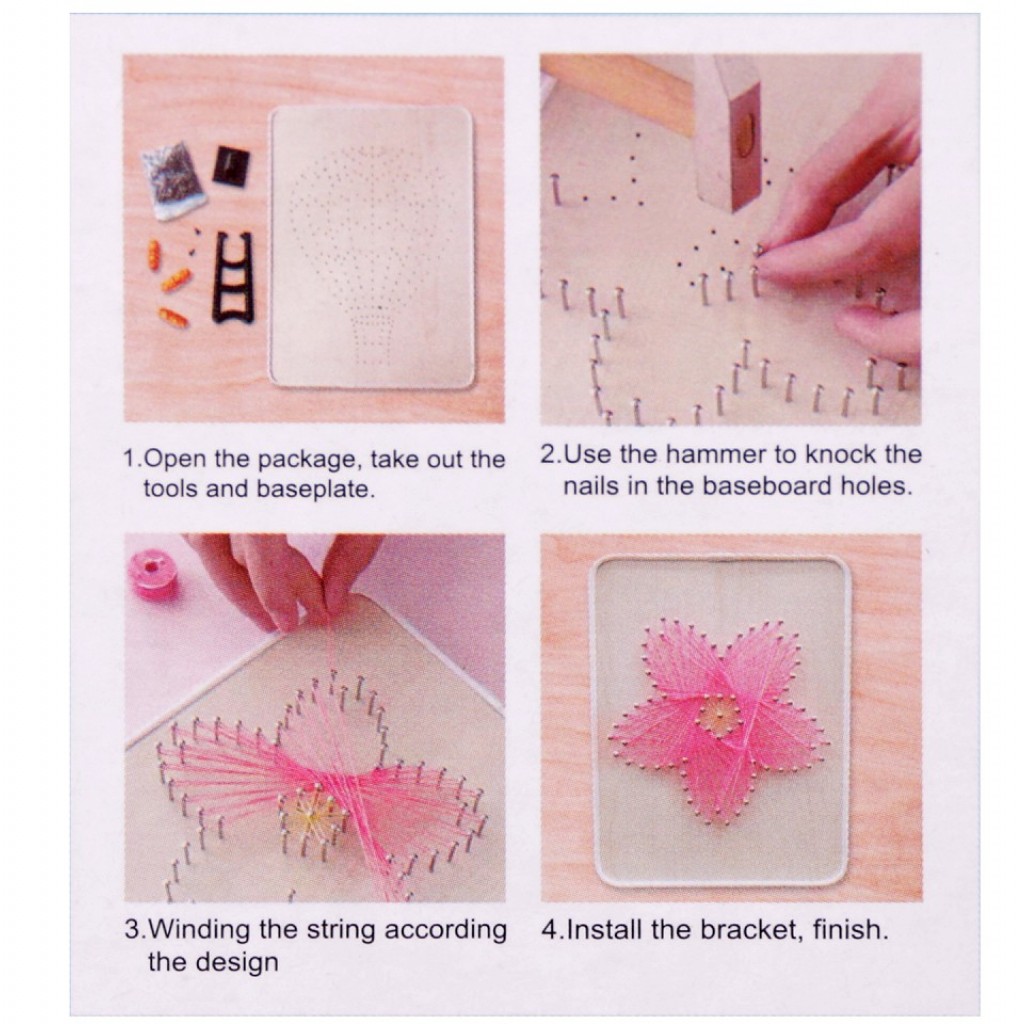 1.Open the package, take out the tools and baseplate.

2.Use the hammer to knock the nails in the baseboard holes.

3.Winding the string according the design

4.Install the bracket, finish.